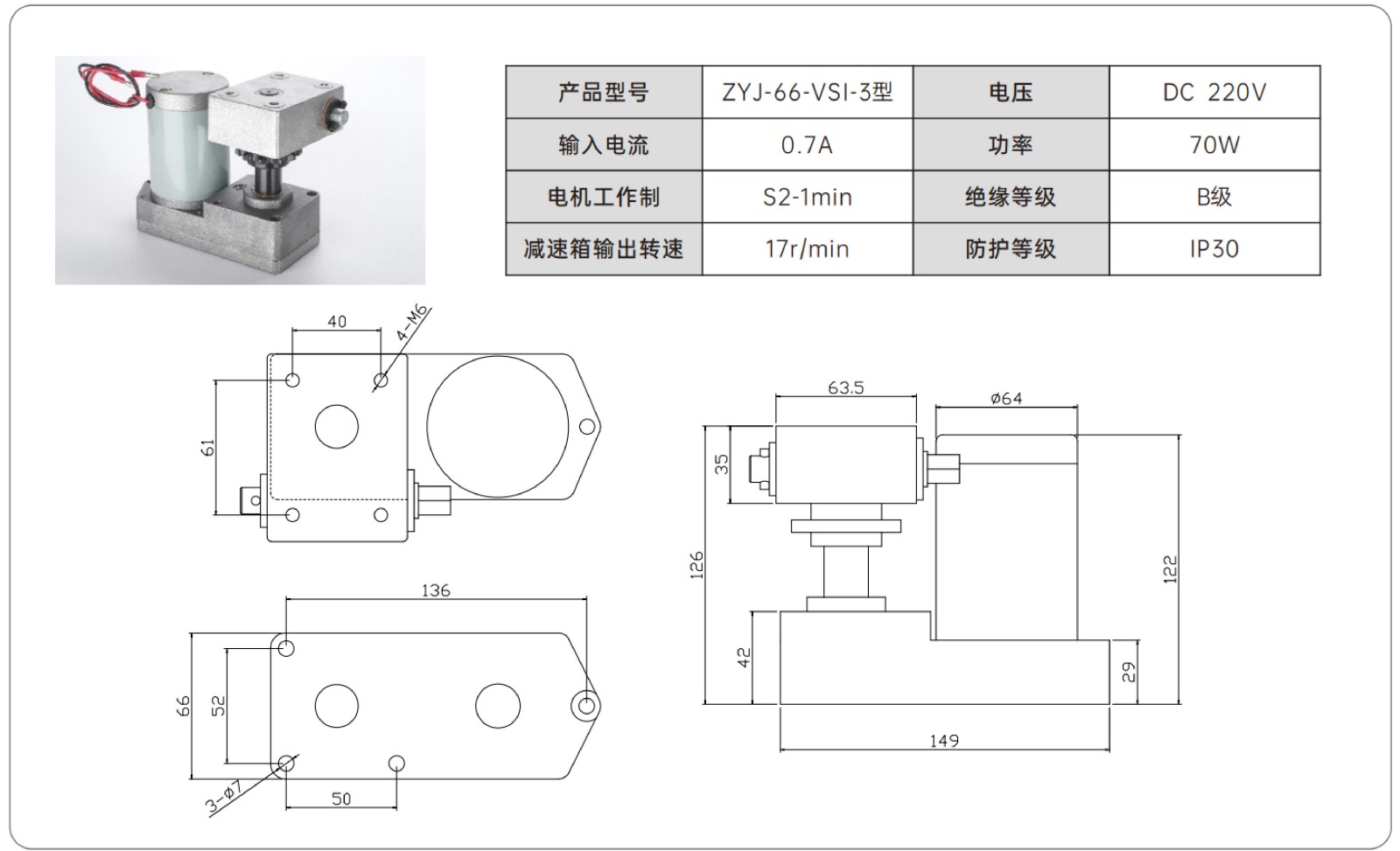 | 产品型号 | ZYJ-66-VSI-3型 | 电压 | DC 220V |
|---|---|---|---|
| 输入电流 | 0.7A | 功率 | 70W |
| 电机工作制 | S2-1min | 绝缘等级 | B级 |
| 减速箱输出转速 | 17r/min | 防护等级 | IP30 |

40
4-M6
61
136
66
52
3-ø7
50
63.5
ø64
35
126
122
42
29
149